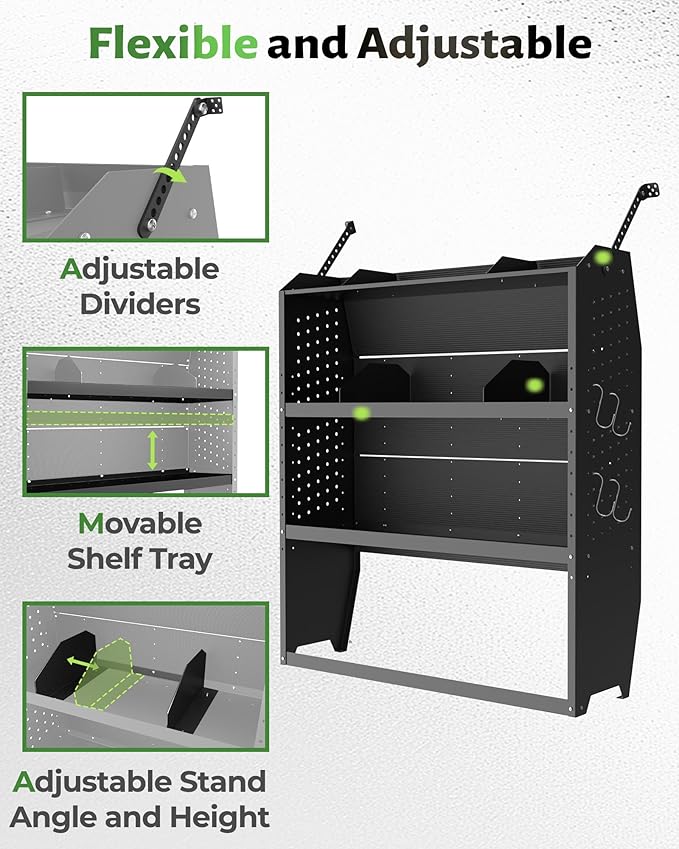 Flexible and Adjustable

Adjustable Dividers

Movable Shelf Tray

Adjustable Stand Angle and Height