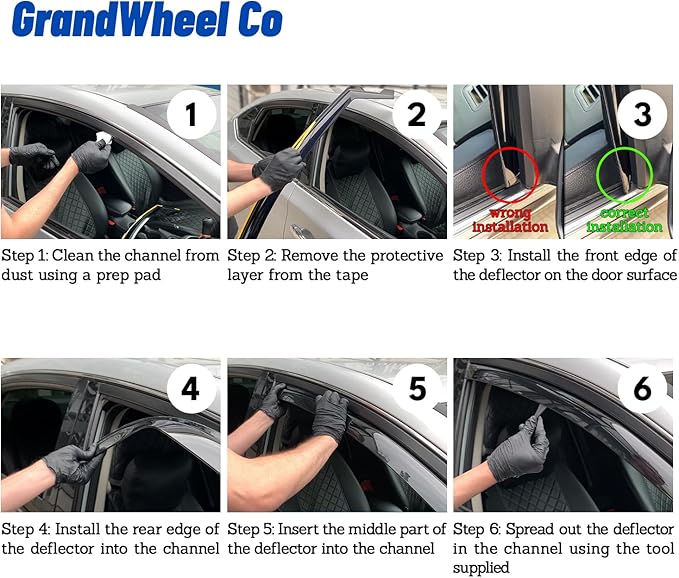 GrandWheel Co

1

Step 1: Clean the channel from dust using a prep pad

2

Step 2: Remove the protective layer from the tape

3

wrong installation

correct installation

Step 3: Install the front edge of the deflector on the door surface

4

Step 4: Install the rear edge of the deflector into the channel

5

Step 5: Insert the middle part of the deflector into the channel

6

Step 6: Spread out the deflector in the channel using the tool supplied