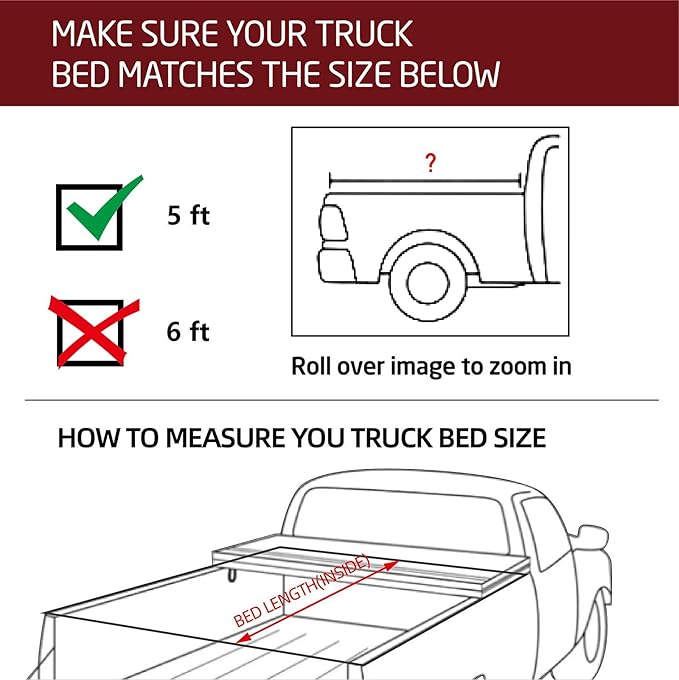 MAKE SURE YOUR TRUCK BED MATCHES THE SIZE BELOW

5 ft

6 ft

?

Roll over image to zoom in

HOW TO MEASURE YOU TRUCK BED SIZE

BED LENGTH(INSIDE)