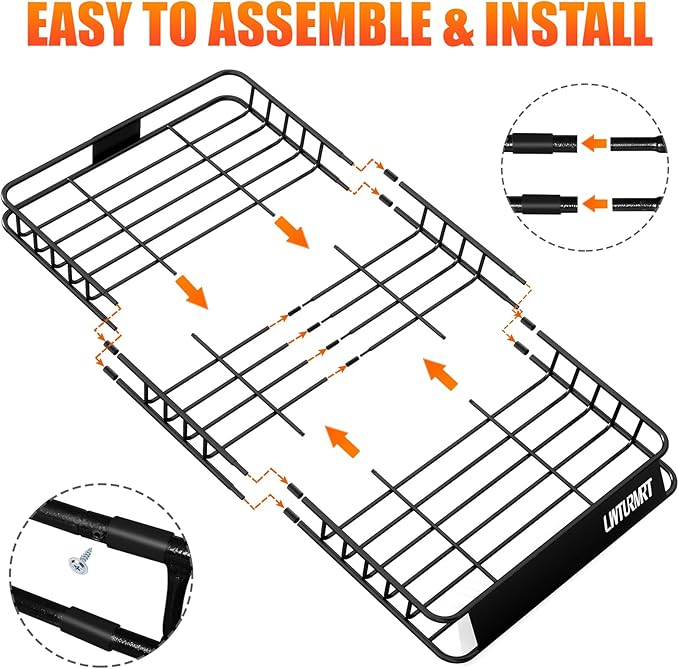 EASY TO ASSEMBLE & INSTALL

LWTURMRT