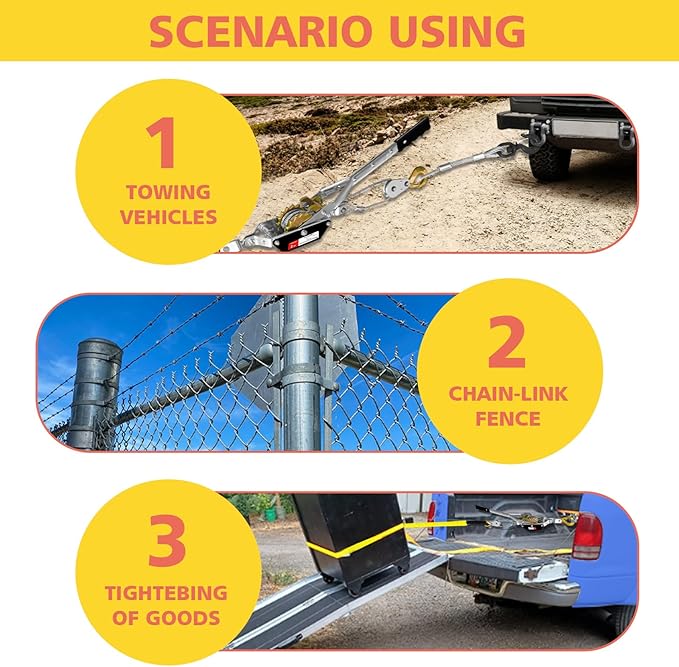 SCENARIO USING

1
TOWING VEHICLES

2
CHAIN-LINK FENCE

3
TIGHTEBING OF GOODS