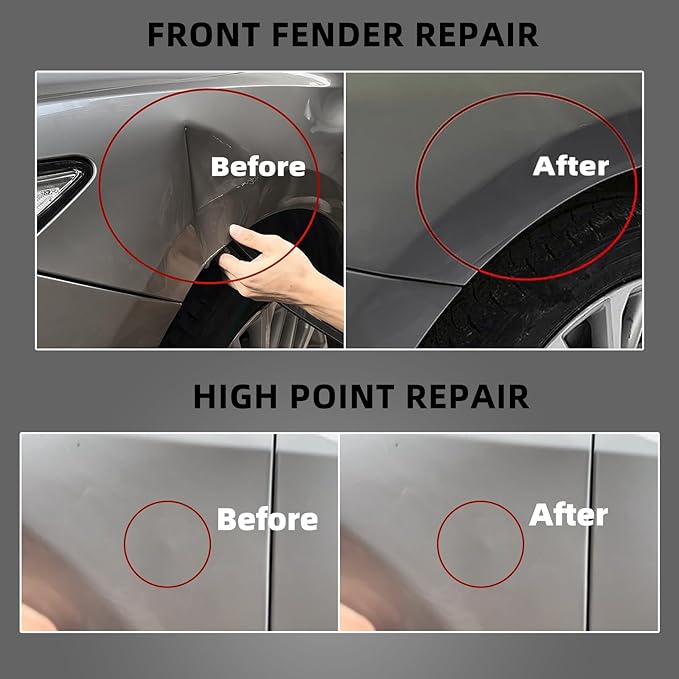 FRONT FENDER REPAIR

Before

After

HIGH POINT REPAIR

Before

After