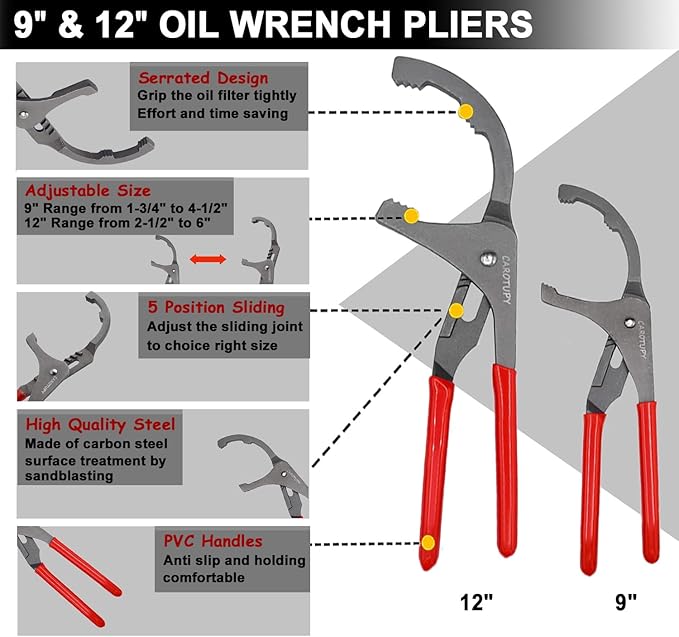 9" & 12" OIL WRENCH PLIERS

Serrated Design
Grip the oil filter tightly
Effort and time saving

Adjustable Size
9" Range from 1-3/4" to 4-1/2"
12" Range from 2-1/2" to 6"

5 Position Sliding
Adjust the sliding joint to choice right size

High Quality Steel
Made of carbon steel surface treatment by sandblasting

PVC Handles
Anti slip and holding comfortable

CAROTUPY

CAROTUPY

12"

9"