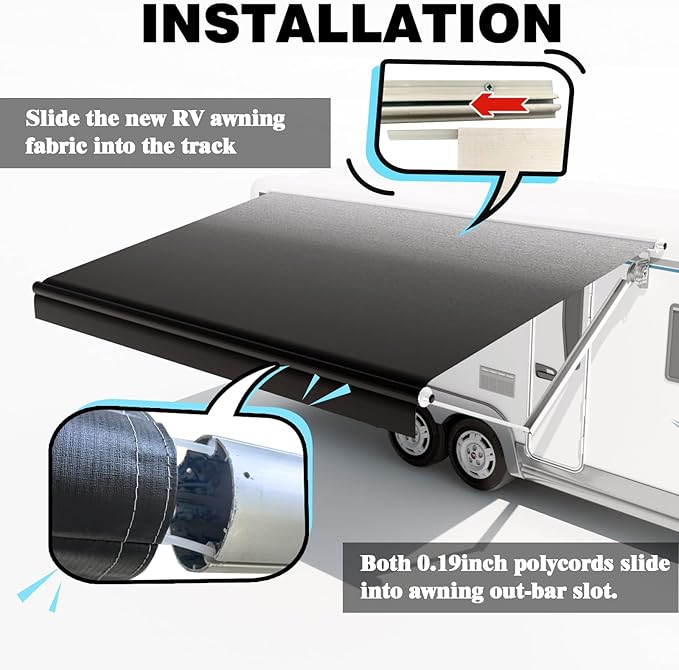 INSTALLATION

Slide the new RV awning fabric into the track

Both 0.19inch polycords slide into awning out-bar slot.