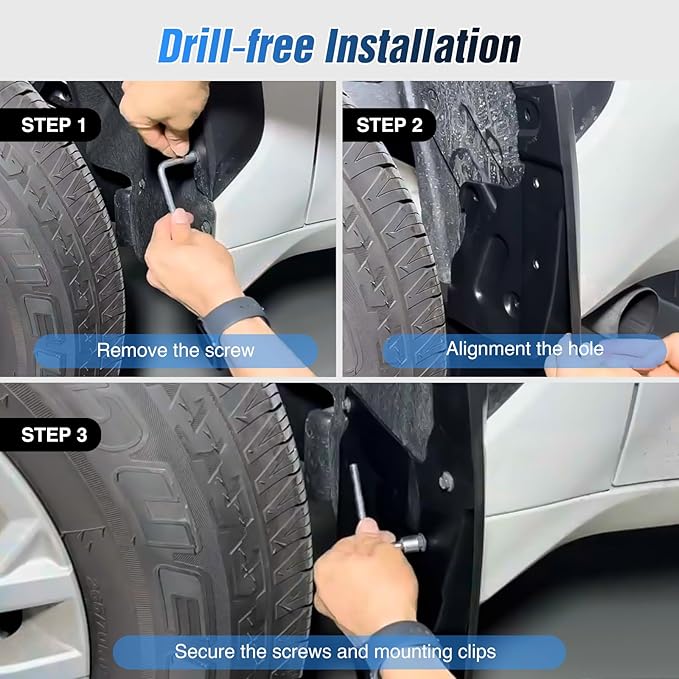 Drill-free Installation

STEP 1

Remove the screw

STEP 2

Alignment the hole

STEP 3

Secure the screws and mounting clips