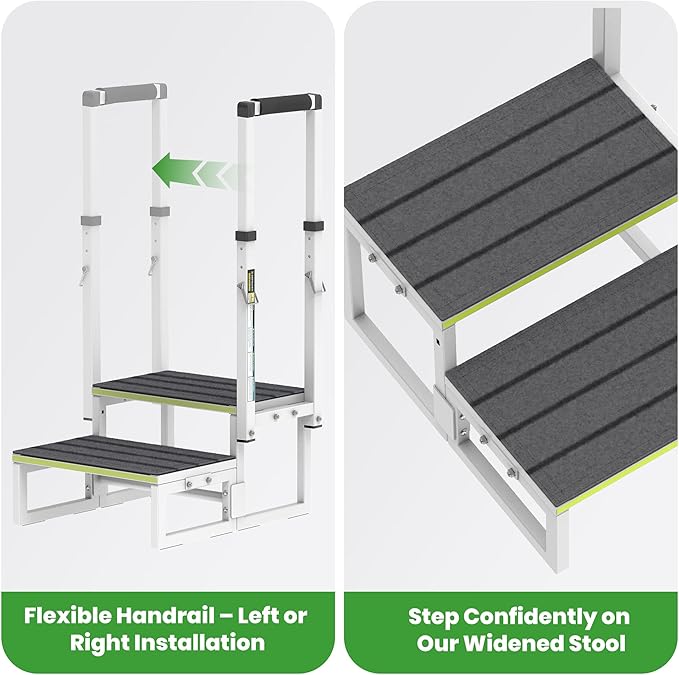 Flexible Handrail – Left or Right Installation

Step Confidently on Our Widened Stool