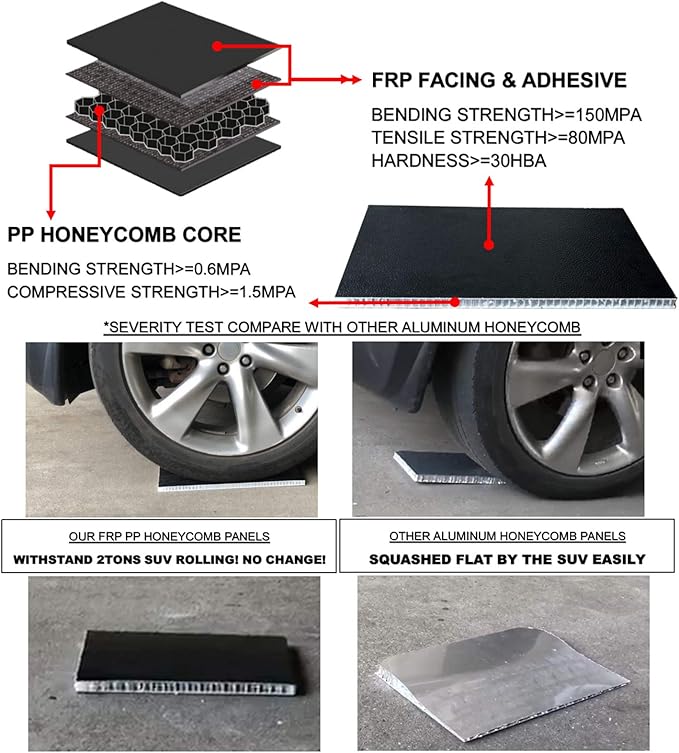 FRP FACING & ADHESIVE

BENDING STRENGTH>=150MPA
TENSILE STRENGTH>=80MPA
HARDNESS>=30HBA

PP HONEYCOMB CORE

BENDING STRENGTH>=0.6MPA
COMPRESSIVE STRENGTH>=1.5MPA

*SEVERITY TEST COMPARE WITH OTHER ALUMINUM HONEYCOMB

OUR FRP PP HONEYCOMB PANELS

WITHSTAND 2TONS SUV ROLLING! NO CHANGE!

OTHER ALUMINUM HONEYCOMB PANELS

SQUASHED FLAT BY THE SUV EASILY