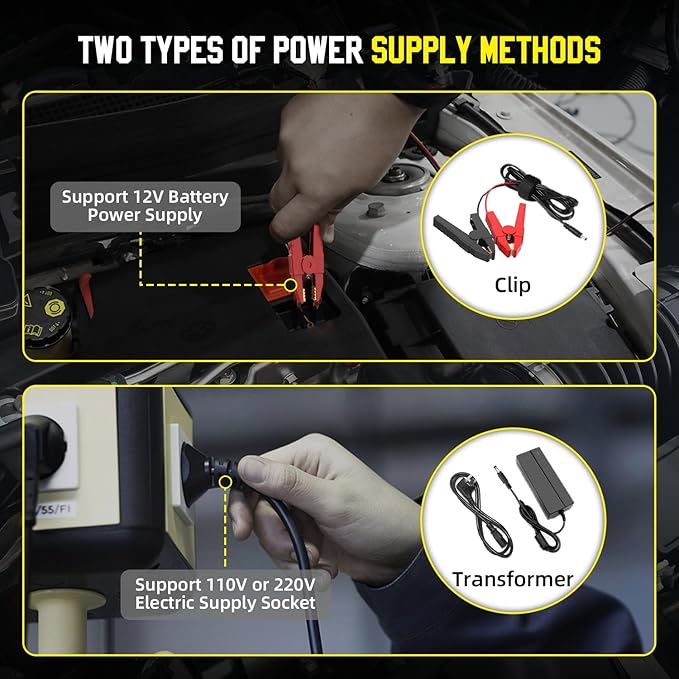 TWO TYPES OF POWER SUPPLY METHODS

Support 12V Battery Power Supply

Clip

/55/FI

Support 110V or 220V Electric Supply Socket

Transformer