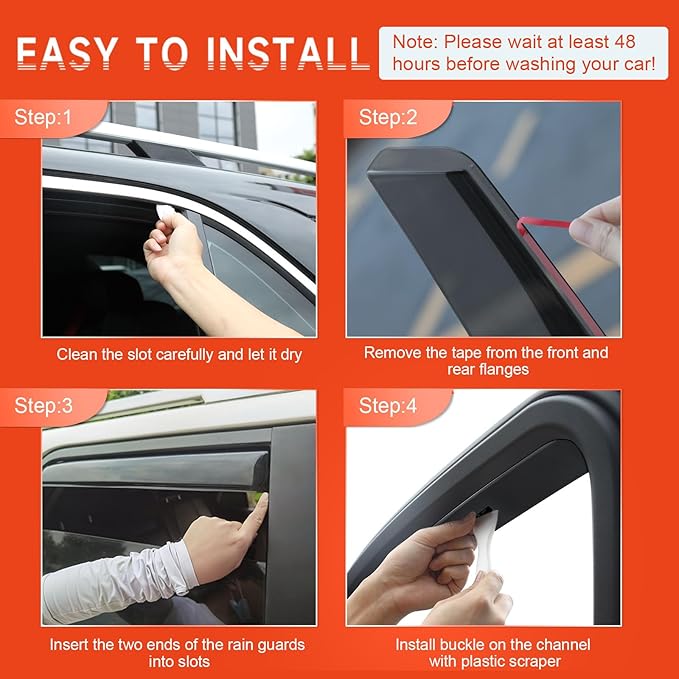 EASY TO INSTALL

Note: Please wait at least 48 hours before washing your car!

Step:1

Clean the slot carefully and let it dry

Step:2

Remove the tape from the front and rear flanges

Step:3

Insert the two ends of the rain guards into slots

Step:4

Install buckle on the channel with plastic scraper