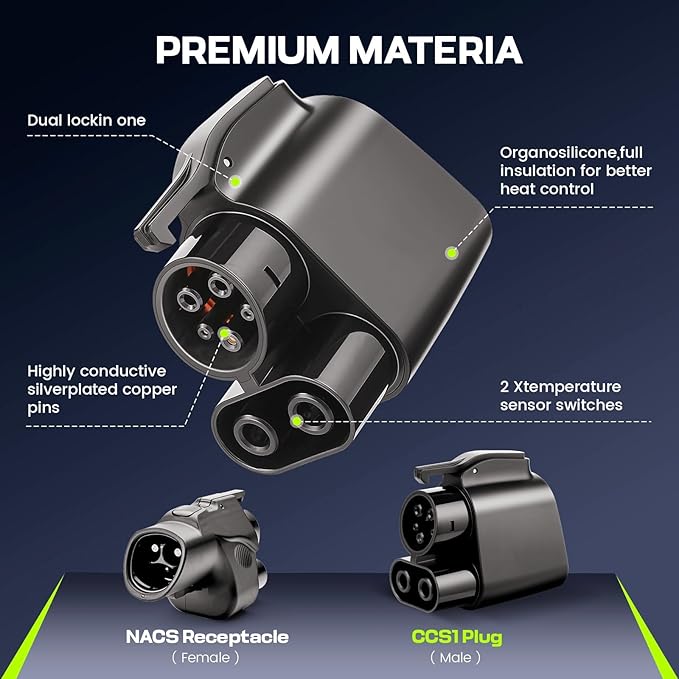 PREMIUM MATERIA

Dual lockin one

Organosilicone,full insulation for better heat control

Highly conductive silverplated copper pins

2 Xtemperature sensor switches

NACS Receptacle
( Female )

CCS1 Plug
( Male )