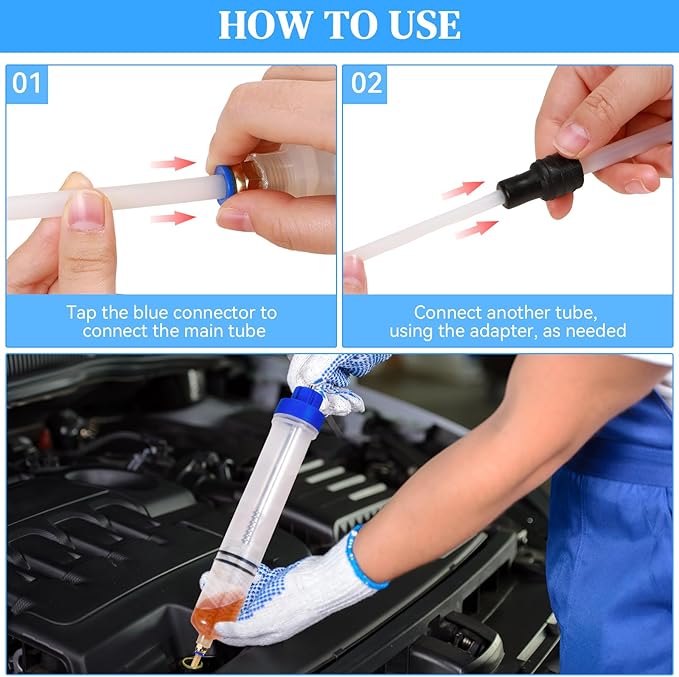 HOW TO USE

01

Tap the blue connector to connect the main tube

02

Connect another tube, using the adapter, as needed