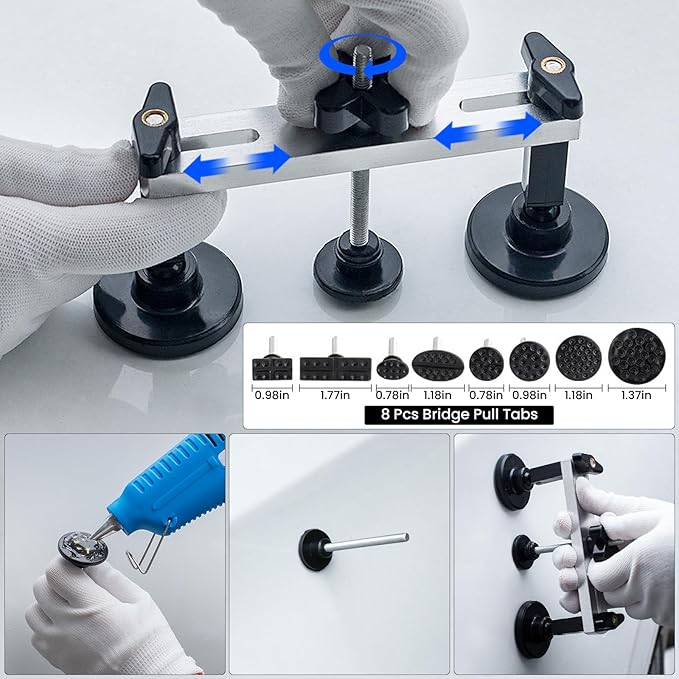 0.98in 1.77in 0.78in 1.18in 0.78in 0.98in 1.18in 1.37in

8 Pcs Bridge Pull Tabs