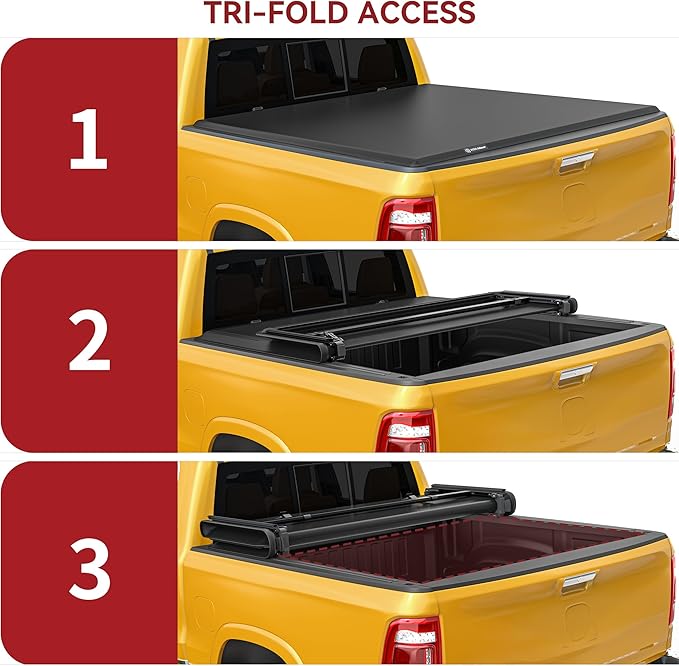 TRI-FOLD ACCESS

1

2

3