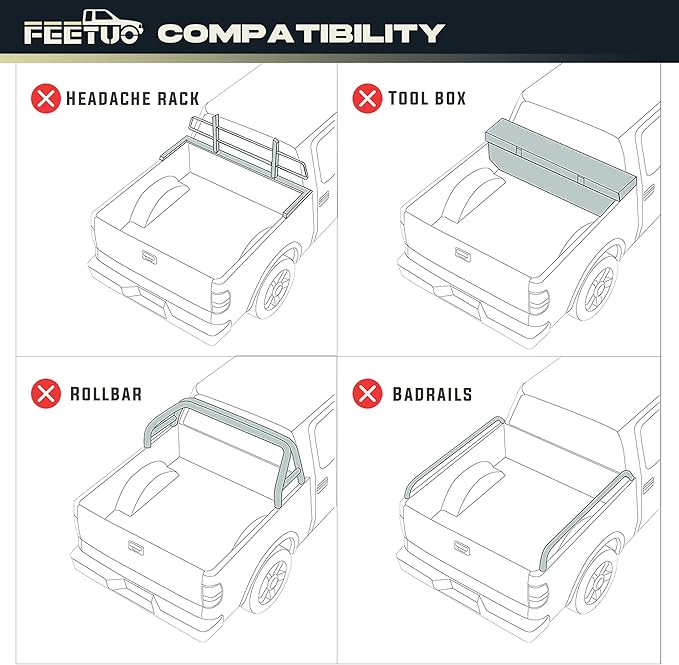 FEETUO COMPATIBILITY

HEADACHE RACK

TOOL BOX

ROLLBAR

BADRAILS