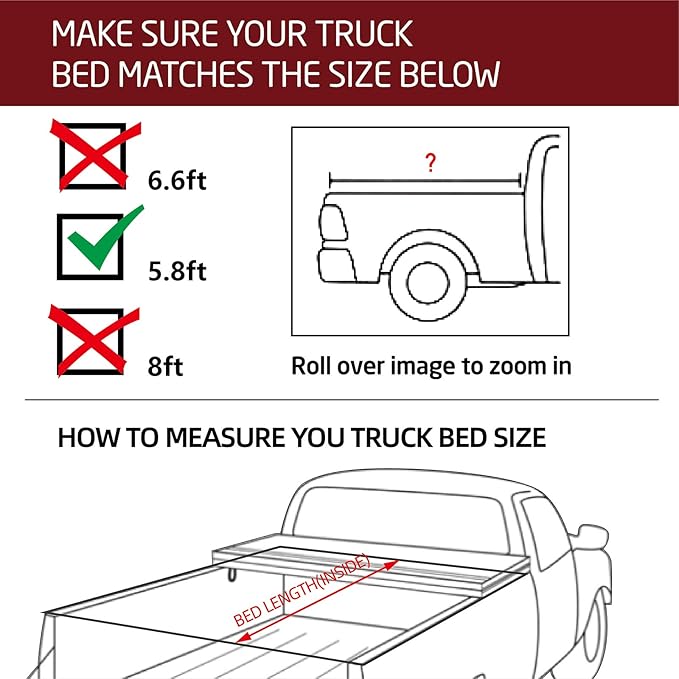 MAKE SURE YOUR TRUCK BED MATCHES THE SIZE BELOW

6.6ft

5.8ft

8ft

?

Roll over image to zoom in

HOW TO MEASURE YOU TRUCK BED SIZE

BED LENGTH(INSIDE)