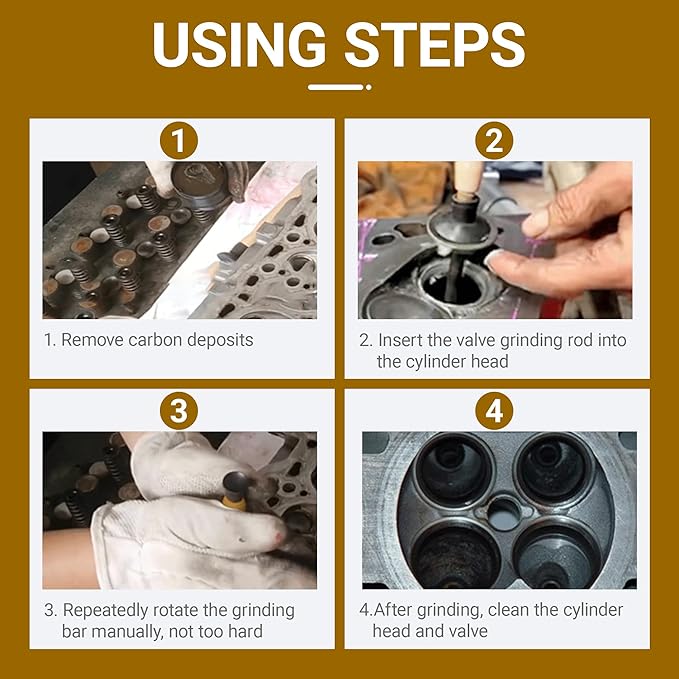 USING STEPS

1

1. Remove carbon deposits

2

2. Insert the valve grinding rod into the cylinder head

3

3. Repeatedly rotate the grinding bar manually, not too hard

4

4.After grinding, clean the cylinder head and valve