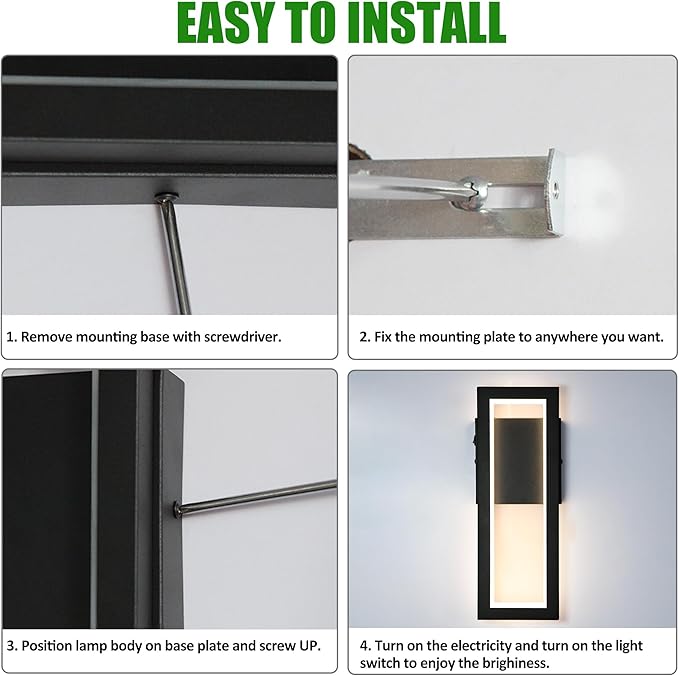 EASY TO INSTALL

1. Remove mounting base with screwdriver.

2. Fix the mounting plate to anywhere you want.

3. Position lamp body on base plate and screw UP.

4. Turn on the electricity and turn on the light switch to enjoy the brighiness.