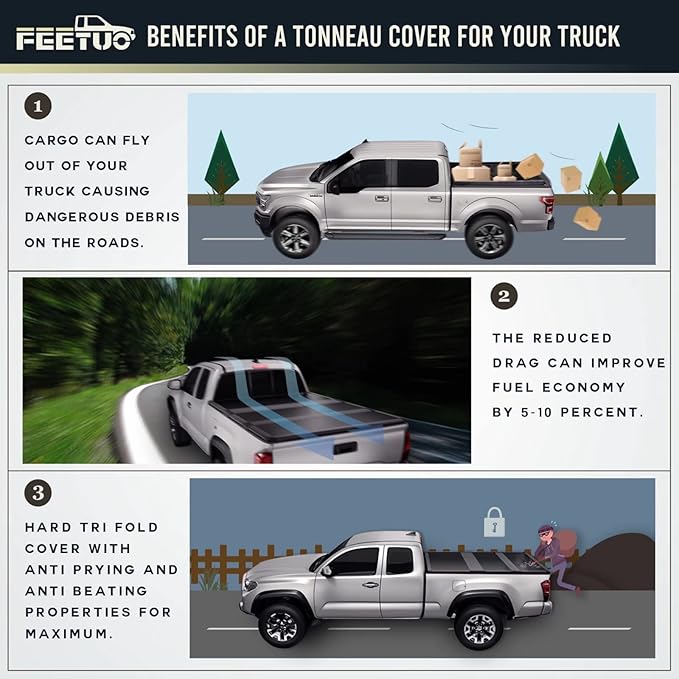 FEETUO BENEFITS OF A TONNEAU COVER FOR YOUR TRUCK

1

CARGO CAN FLY OUT OF YOUR TRUCK CAUSING DANGEROUS DEBRIS ON THE ROADS.

2

THE REDUCED DRAG CAN IMPROVE FUEL ECONOMY BY 5-10 PERCENT.

3

HARD TRI FOLD COVER WITH ANTI PRYING AND ANTI BEATING PROPERTIES FOR MAXIMUM.