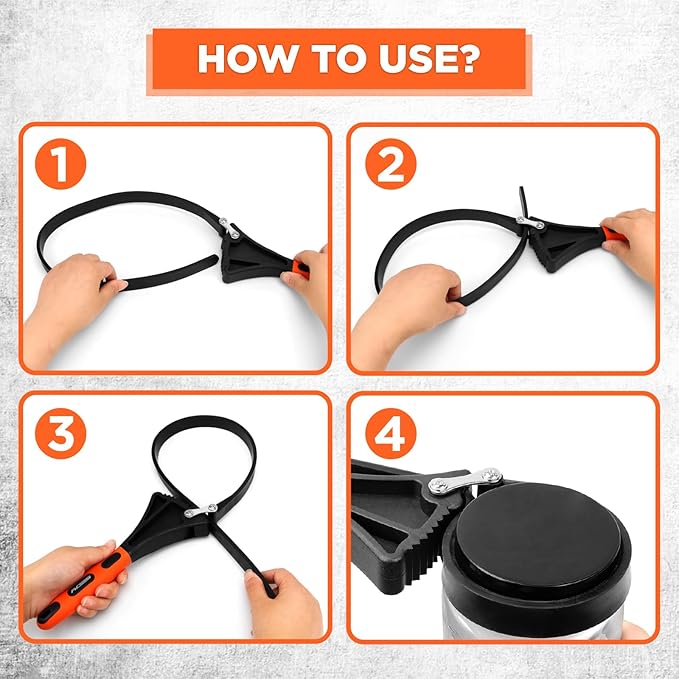 HOW TO USE?

1

2

3

4