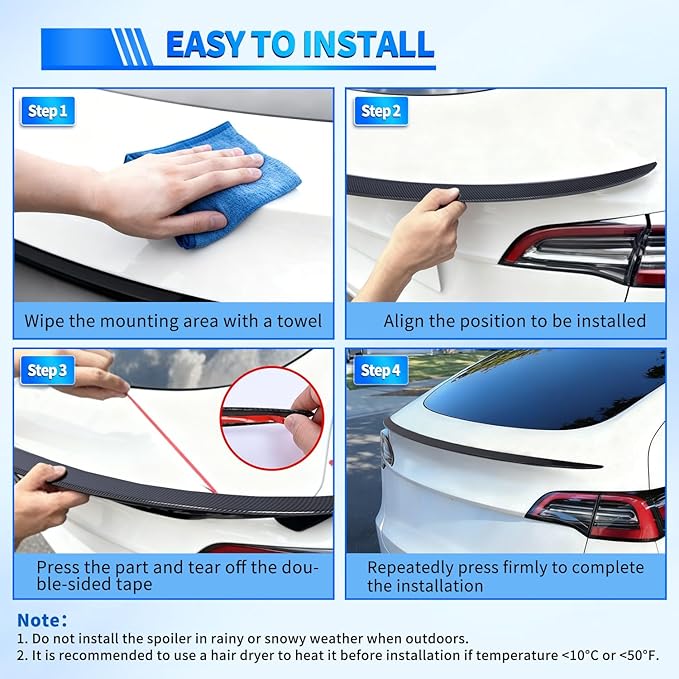 EASY TO INSTALL

Step 1
Wipe the mounting area with a towel

Step 2
Align the position to be installed

Step 3
Press the part and tear off the double-sided tape

Step 4
Repeatedly press firmly to complete the installation

Note:
1. Do not install the spoiler in rainy or snowy weather when outdoors.
2. It is recommended to use a hair dryer to heat it before installation if temperature <10°C or <50°F.