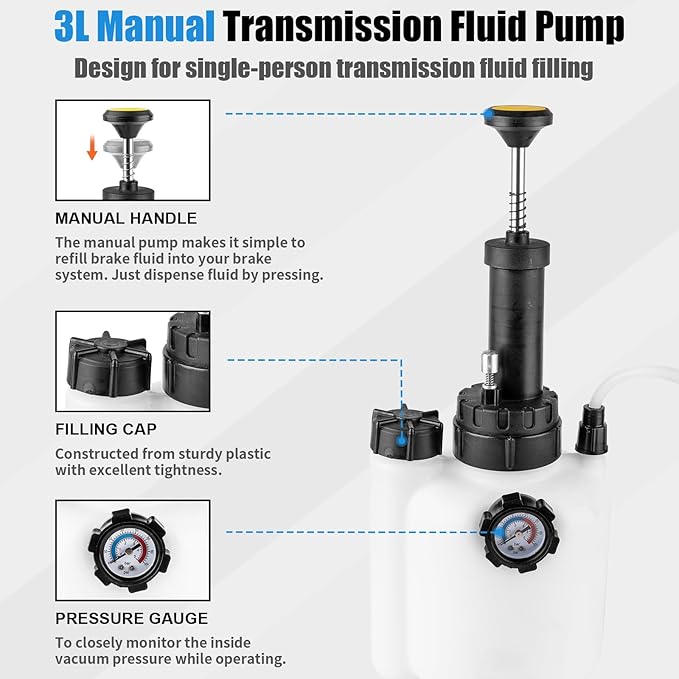 3L Manual Transmission Fluid Pump

Design for single-person transmission fluid filling

MANUAL HANDLE

The manual pump makes it simple to refill brake fluid into your brake system. Just dispense fluid by pressing.

FILLING CAP

Constructed from sturdy plastic with excellent tightness.

PRESSURE GAUGE

To closely monitor the inside vacuum pressure while operating.