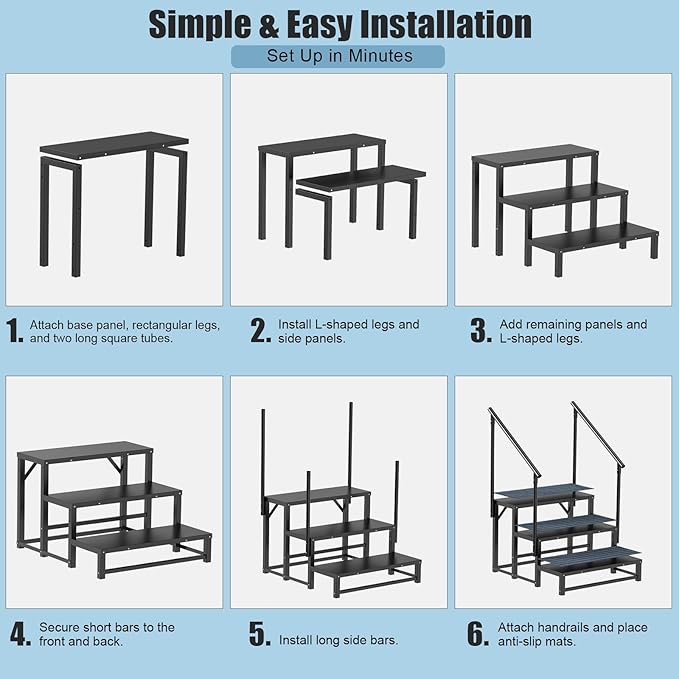 Simple & Easy Installation

Set Up in Minutes

1. Attach base panel, rectangular legs, and two long square tubes.

2. Install L-shaped legs and side panels.

3. Add remaining panels and L-shaped legs.

4. Secure short bars to the front and back.

5. Install long side bars.

6. Attach handrails and place anti-slip mats.