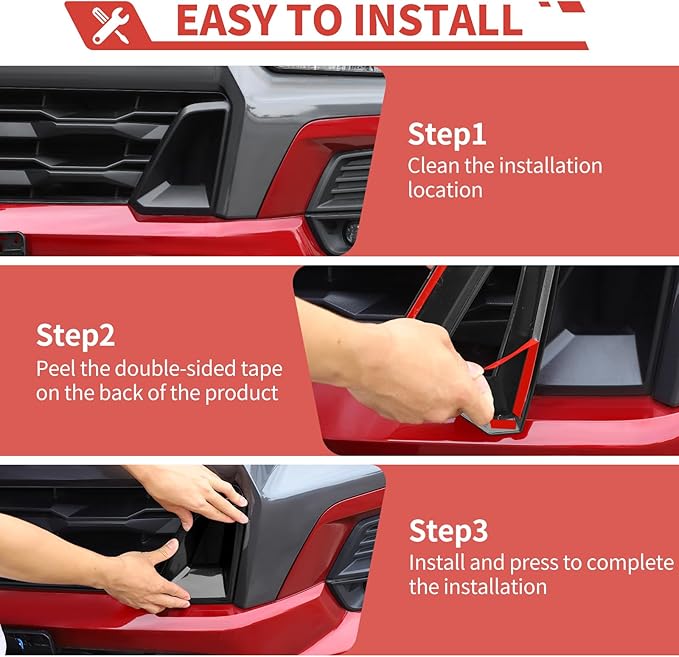 EASY TO INSTALL

Step1
Clean the installation location

Step2
Peel the double-sided tape on the back of the product

Step3
Install and press to complete the installation