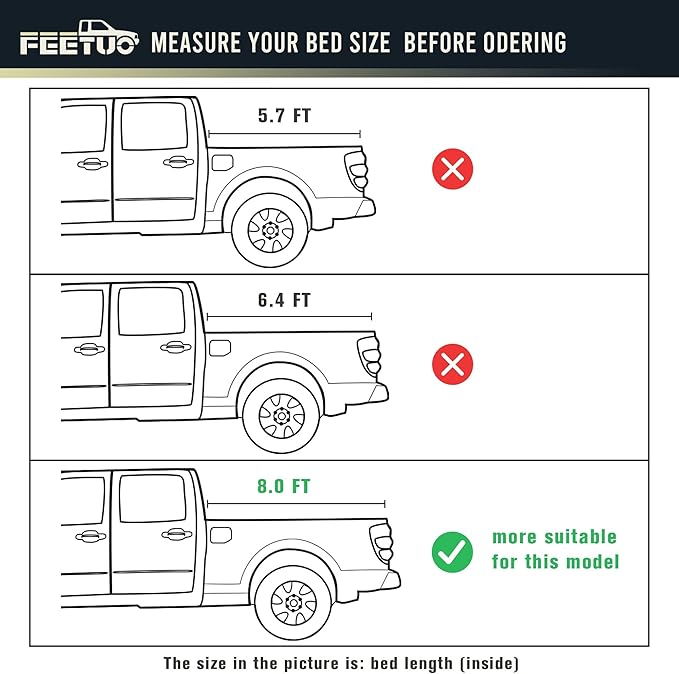 FEETUO MEASURE YOUR BED SIZE BEFORE ODERING

5.7 FT

6.4 FT

8.0 FT

more suitable for this model

The size in the picture is: bed length (inside)