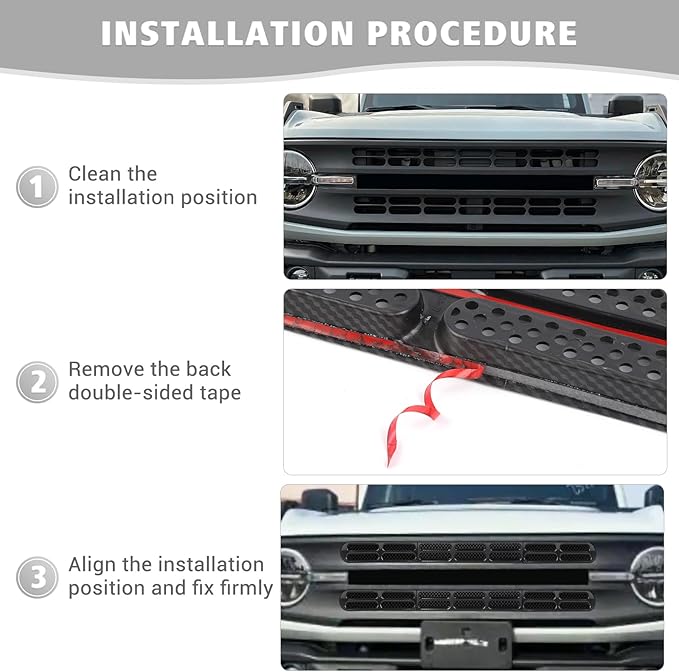 INSTALLATION PROCEDURE

1 Clean the installation position

2 Remove the back double-sided tape

3 Align the installation position and fix firmly