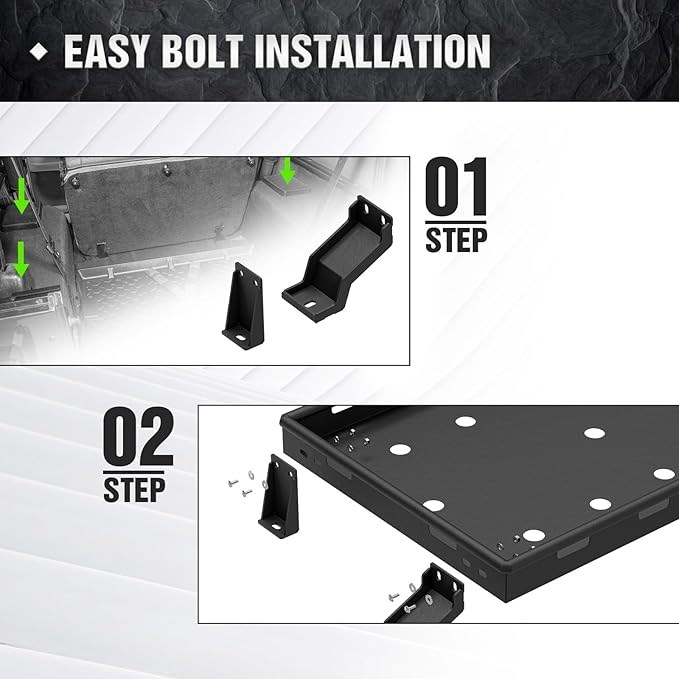 ◆ EASY BOLT INSTALLATION

01
STEP

02
STEP