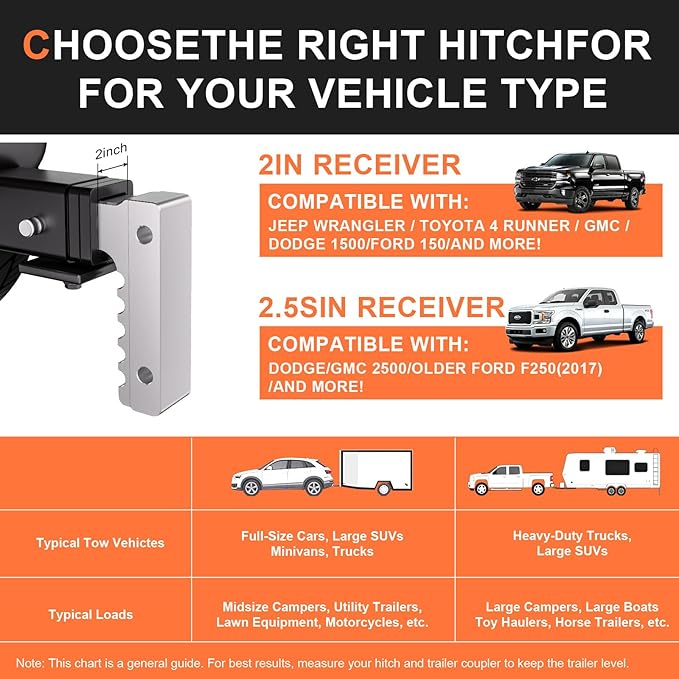 CHOOSETHE RIGHT HITCHFOR FOR YOUR VEHICLE TYPE

2inch

2IN RECEIVER

COMPATIBLE WITH:

JEEP WRANGLER / TOYOTA 4 RUNNER / GMC / DODGE 1500/FORD 150/AND MORE!

2.5SIN RECEIVER

COMPATIBLE WITH:

DODGE/GMC 2500/OLDER FORD F250(2017) /AND MORE!

| | | |
|---|---|---|
| Typical Tow Vehictes | Full-Size Cars, Large SUVs Minivans, Trucks | Heavy-Duty Trucks, Large SUVs |
| Typical Loads | Midsize Campers, Utility Trailers, Lawn Equipment, Motorcycles, etc. | Large Campers, Large Boats Toy Haulers, Horse Trailers, etc. |

Note: This chart is a general guide. For best results, measure your hitch and trailer coupler to keep the trailer level.