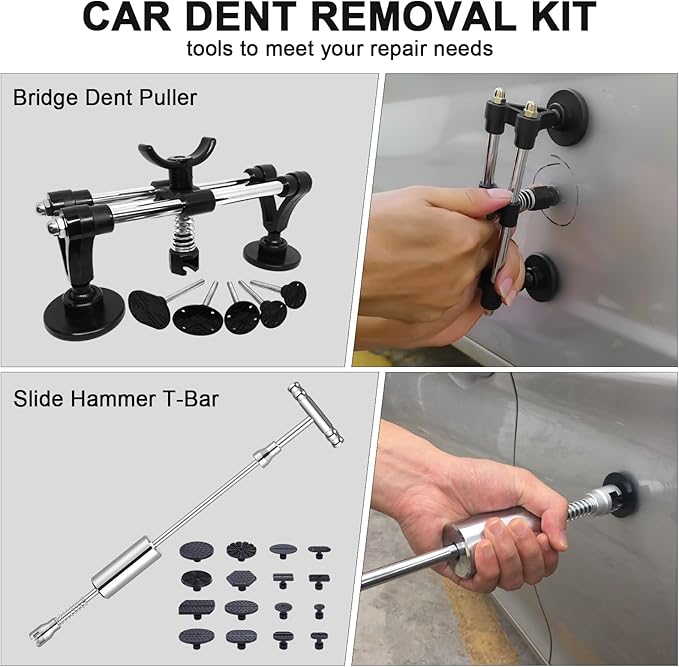 CAR DENT REMOVAL KIT
tools to meet your repair needs

Bridge Dent Puller

Slide Hammer T-Bar