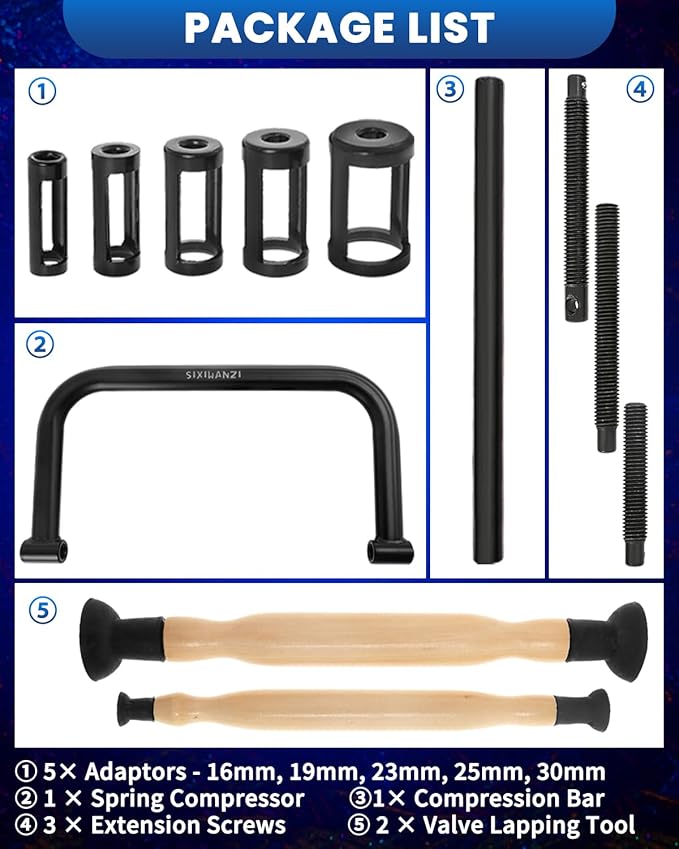 PACKAGE LIST

①

③

④

②

SIXIWANZI

⑤

① 5× Adaptors - 16mm, 19mm, 23mm, 25mm, 30mm
② 1 × Spring Compressor ③1× Compression Bar
④ 3 × Extension Screws ⑤ 2 × Valve Lapping Tool