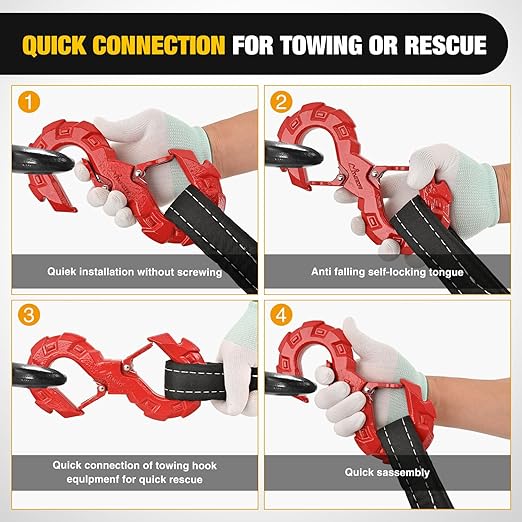 QUICK CONNECTION FOR TOWING OR RESCUE

1

Quiek installation without screwing

2

Anti falling self-locking tongue

3

Quick connection of towing hook equipment for quick rescue

4

Quick sassembly