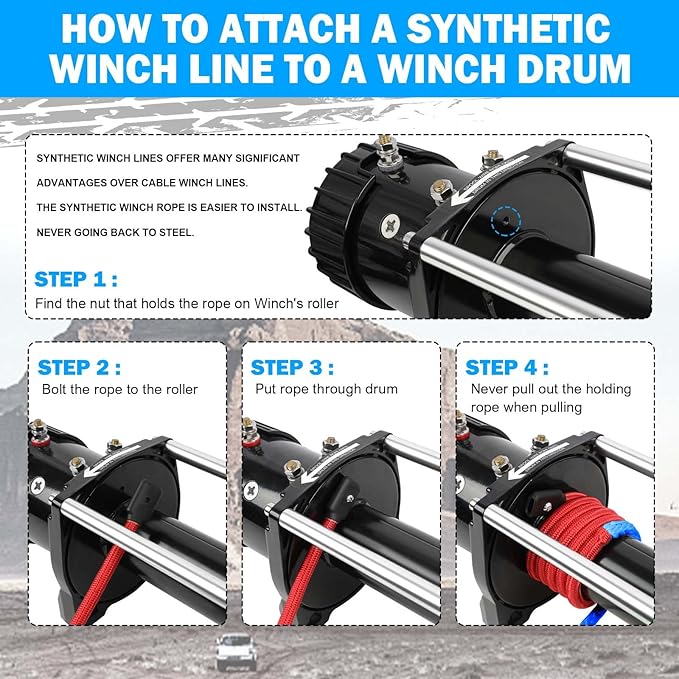 HOW TO ATTACH A SYNTHETIC WINCH LINE TO A WINCH DRUM

SYNTHETIC WINCH LINES OFFER MANY SIGNIFICANT ADVANTAGES OVER CABLE WINCH LINES.

THE SYNTHETIC WINCH ROPE IS EASIER TO INSTALL.

NEVER GOING BACK TO STEEL.

STEP 1 :

Find the nut that holds the rope on Winch's roller

STEP 2 :

Bolt the rope to the roller

STEP 3 :

Put rope through drum

STEP 4 :

Never pull out the holding rope when pulling