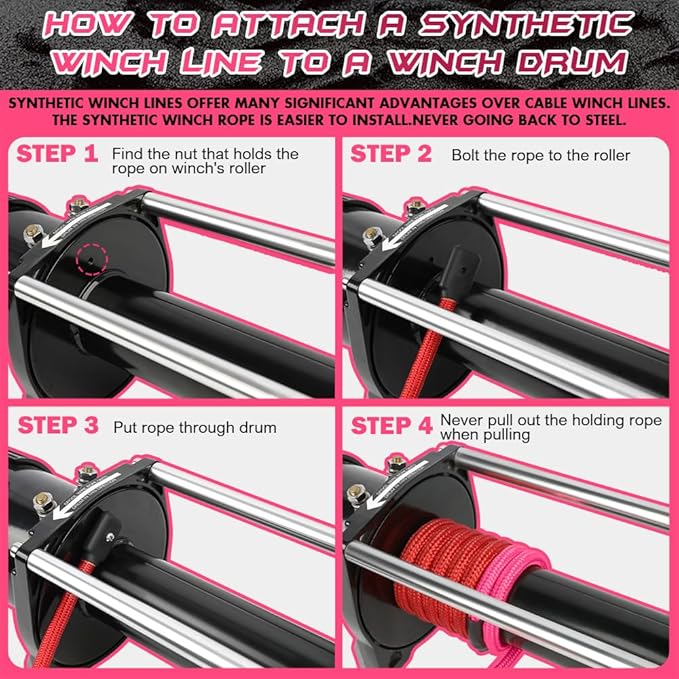 HOW TO ATTACH A SYNTHETIC WINCH LINE TO A WINCH DRUM

SYNTHETIC WINCH LINES OFFER MANY SIGNIFICANT ADVANTAGES OVER CABLE WINCH LINES. THE SYNTHETIC WINCH ROPE IS EASIER TO INSTALL.NEVER GOING BACK TO STEEL.

STEP 1 Find the nut that holds the rope on winch's roller

STEP 2 Bolt the rope to the roller

STEP 3 Put rope through drum

STEP 4 Never pull out the holding rope when pulling