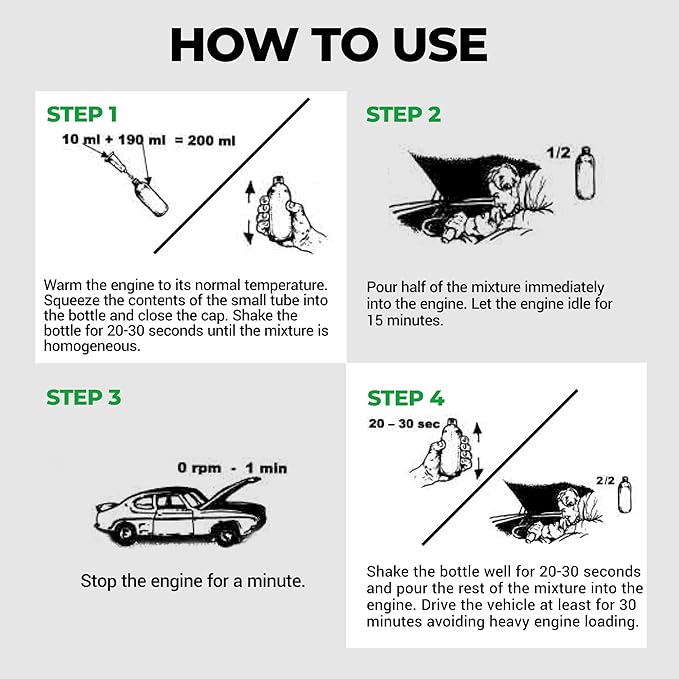 HOW TO USE

STEP 1

10 ml + 190 ml = 200 ml

Warm the engine to its normal temperature. Squeeze the contents of the small tube into the bottle and close the cap. Shake the bottle for 20-30 seconds until the mixture is homogeneous.

STEP 2

1/2

Pour half of the mixture immediately into the engine. Let the engine idle for 15 minutes.

STEP 3

0 rpm - 1 min

Stop the engine for a minute.

STEP 4

20 – 30 sec

2/2

Shake the bottle well for 20-30 seconds and pour the rest of the mixture into the engine. Drive the vehicle at least for 30 minutes avoiding heavy engine loading.