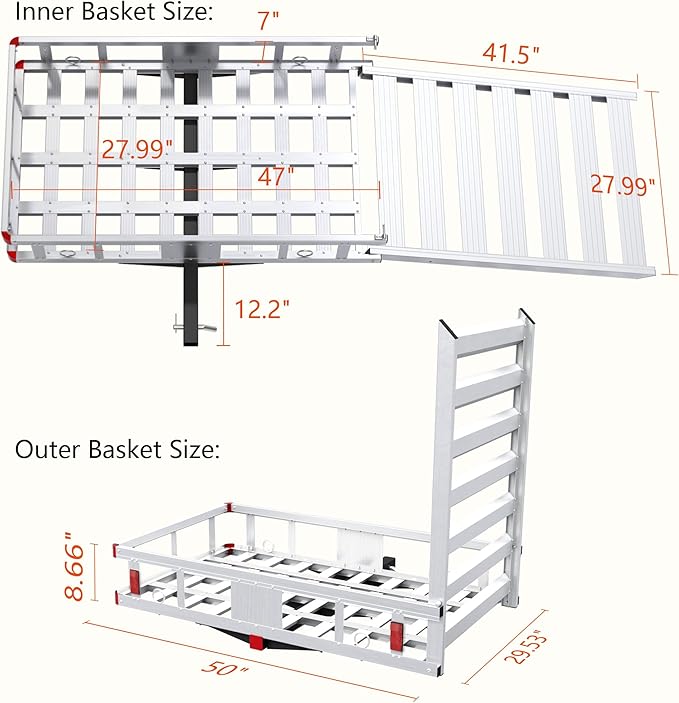 Inner Basket Size:

7"

41.5"

27.99"

47"

27.99"

12.2"

Outer Basket Size:

8.66"

50"

29.53"