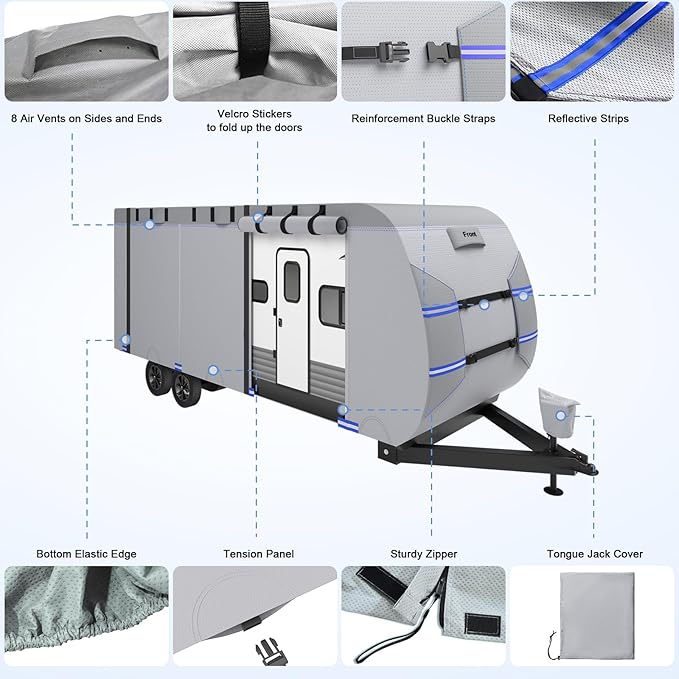 8 Air Vents on Sides and Ends

Velcro Stickers
to fold up the doors

Reinforcement Buckle Straps

Reflective Strips

Front

Bottom Elastic Edge

Tension Panel

Sturdy Zipper

Tongue Jack Cover