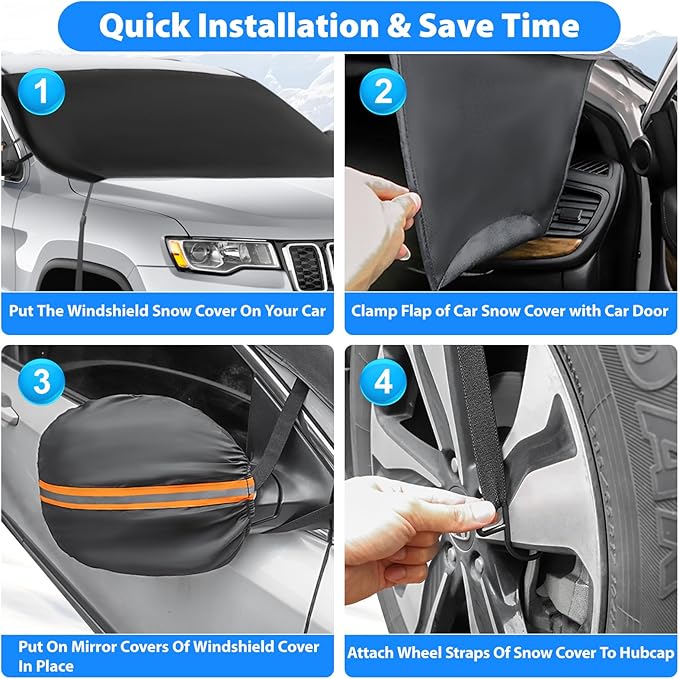 Quick Installation & Save Time

1

Put The Windshield Snow Cover On Your Car

2

Clamp Flap of Car Snow Cover with Car Door

3

Put On Mirror Covers Of Windshield Cover In Place

4

Attach Wheel Straps Of Snow Cover To Hubcap