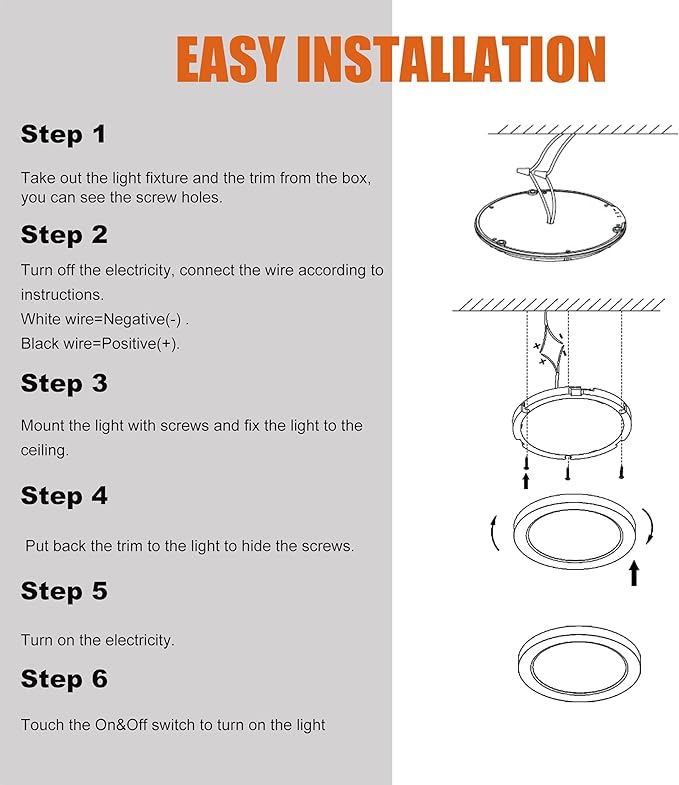 EASY INSTALLATION

Step 1

Take out the light fixture and the trim from the box, you can see the screw holes.

Step 2

Turn off the electricity, connect the wire according to instructions.
White wire=Negative(-) .
Black wire=Positive(+).

Step 3

Mount the light with screws and fix the light to the ceiling.

Step 4

Put back the trim to the light to hide the screws.

Step 5

Turn on the electricity.

Step 6

Touch the On&Off switch to turn on the light