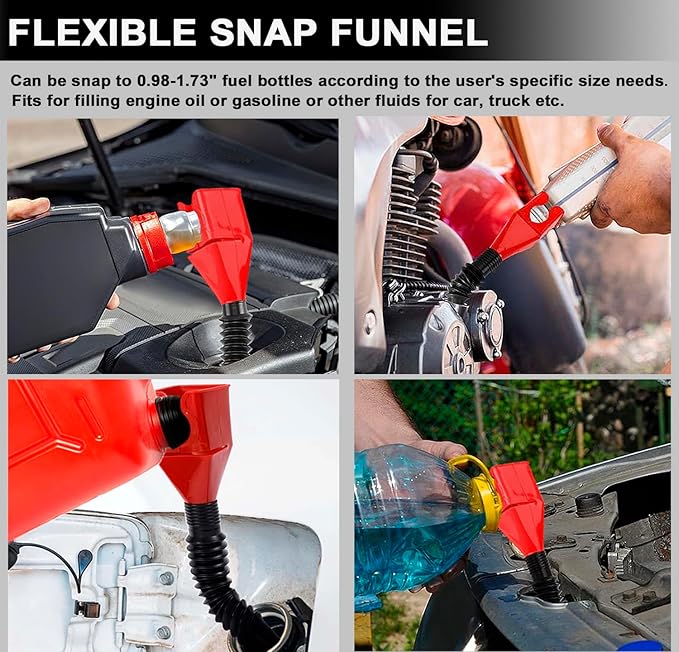 FLEXIBLE SNAP FUNNEL

Can be snap to 0.98-1.73" fuel bottles according to the user's specific size needs. Fits for filling engine oil or gasoline or other fluids for car, truck etc.