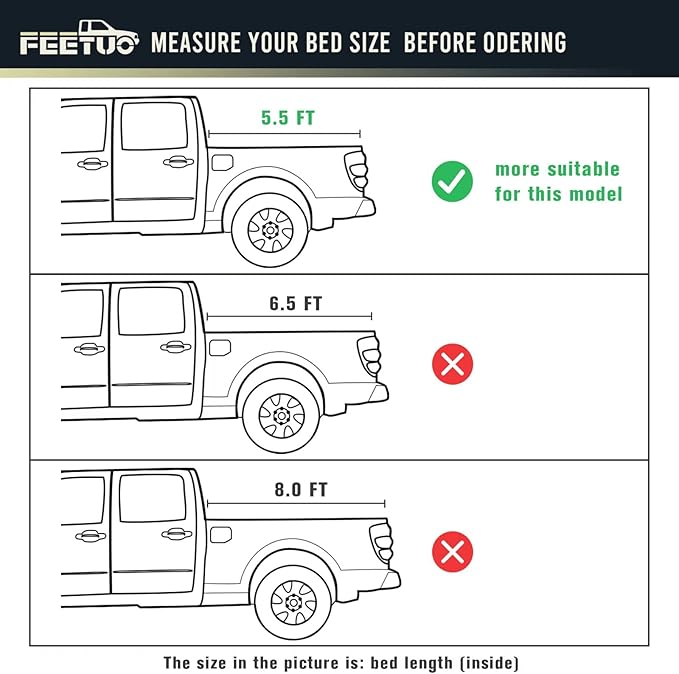 FEETUO MEASURE YOUR BED SIZE BEFORE ODERING

5.5 FT

more suitable for this model

6.5 FT

8.0 FT

The size in the picture is: bed length (inside)