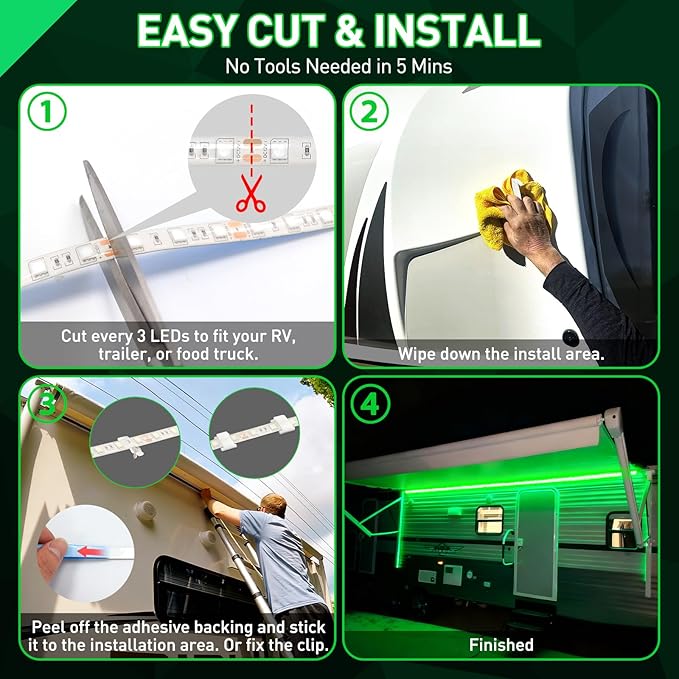 EASY CUT & INSTALL
No Tools Needed in 5 Mins

1

Cut every 3 LEDs to fit your RV, trailer, or food truck.

2

Wipe down the install area.

3

Peel off the adhesive backing and stick it to the installation area. Or fix the clip.

4

Finished