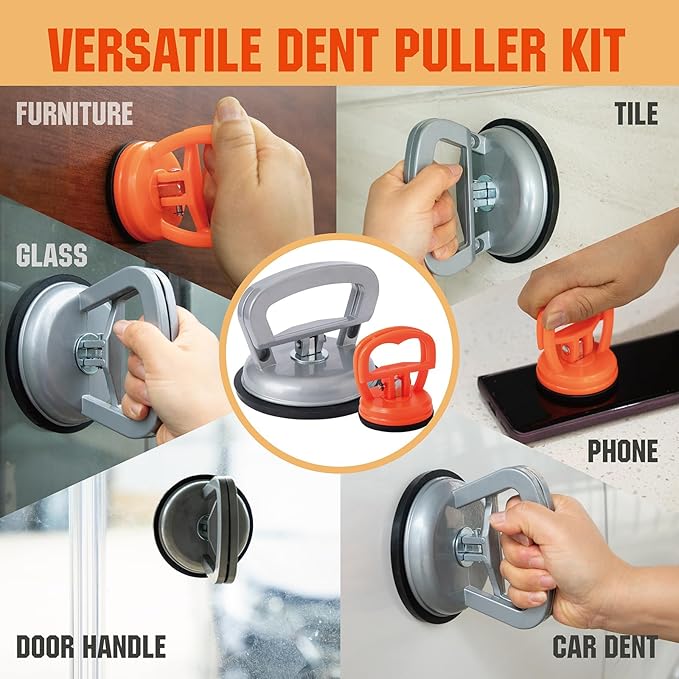 VERSATILE DENT PULLER KIT

FURNITURE

TILE

GLASS

PHONE

DOOR HANDLE

CAR DENT