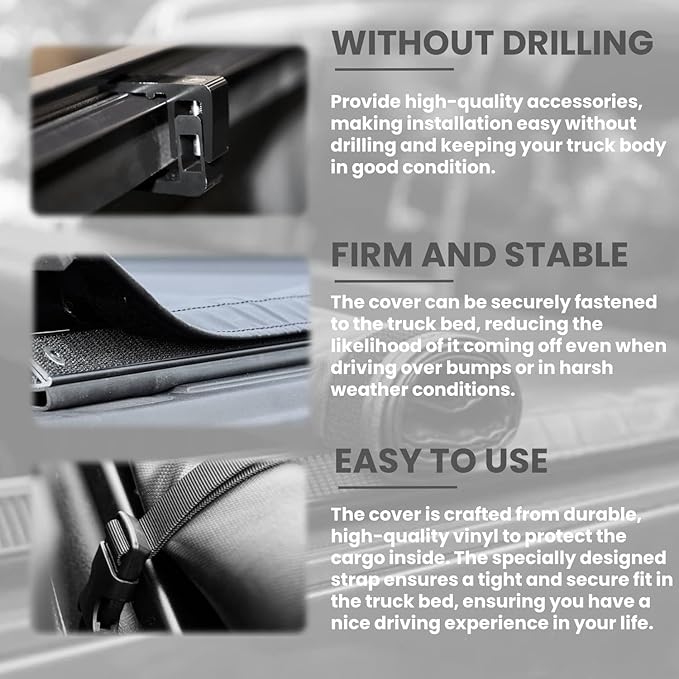 WITHOUT DRILLING

Provide high-quality accessories, making installation easy without drilling and keeping your truck body in good condition.

FIRM AND STABLE

The cover can be securely fastened to the truck bed, reducing the likelihood of it coming off even when driving over bumps or in harsh weather conditions.

EASY TO USE

The cover is crafted from durable, high-quality vinyl to protect the cargo inside. The specially designed strap ensures a tight and secure fit in the truck bed, ensuring you have a nice driving experience in your life.