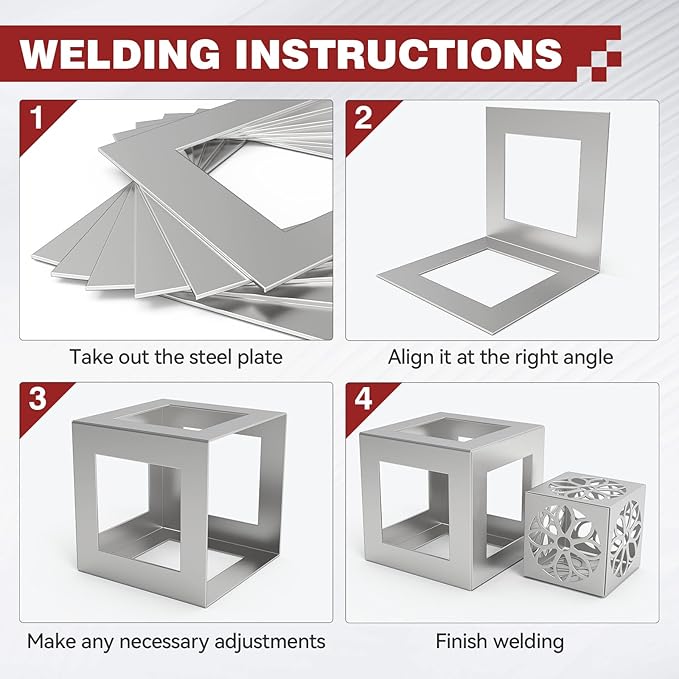 WELDING INSTRUCTIONS

1

Take out the steel plate

2

Align it at the right angle

3

Make any necessary adjustments

4

Finish welding