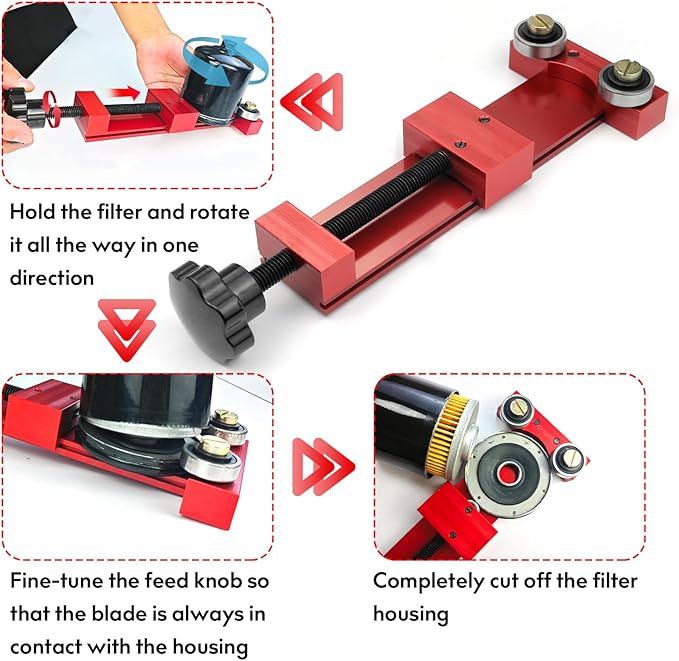 Hold the filter and rotate it all the way in one direction

Fine-tune the feed knob so that the blade is always in contact with the housing

Completely cut off the filter housing