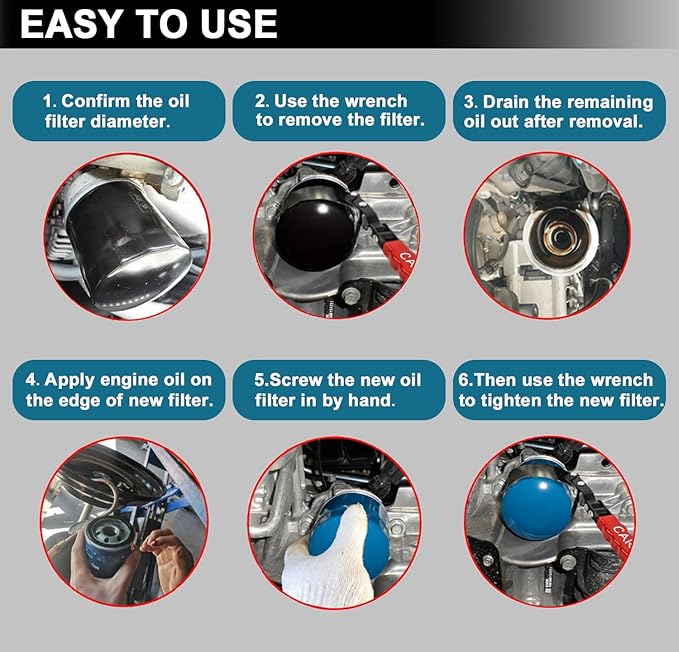 EASY TO USE

1. Confirm the oil filter diameter.

2. Use the wrench to remove the filter.

3. Drain the remaining oil out after removal.

CA

4. Apply engine oil on the edge of new filter.

5.Screw the new oil filter in by hand.

6.Then use the wrench to tighten the new filter.

CA