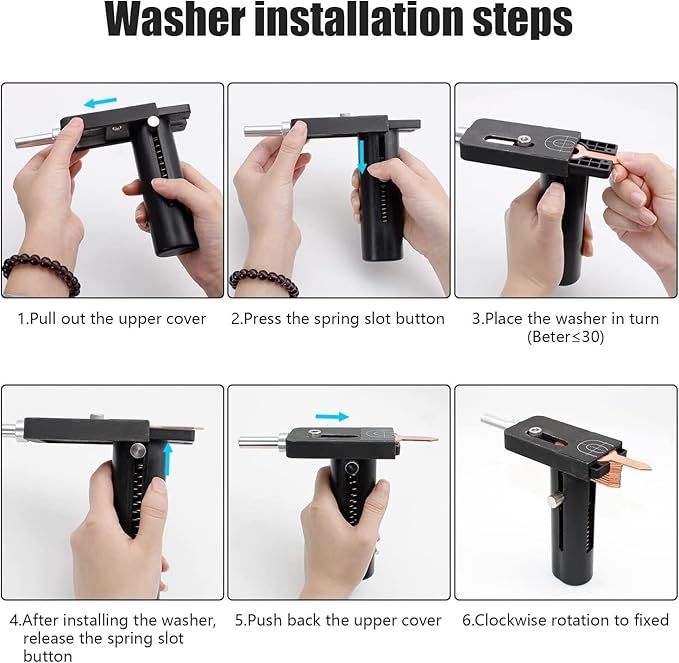 Washer installation steps

1.Pull out the upper cover

2.Press the spring slot button

3.Place the washer in turn (Beter≤30)

4.After installing the washer, release the spring slot button

5.Push back the upper cover

6.Clockwise rotation to fixed